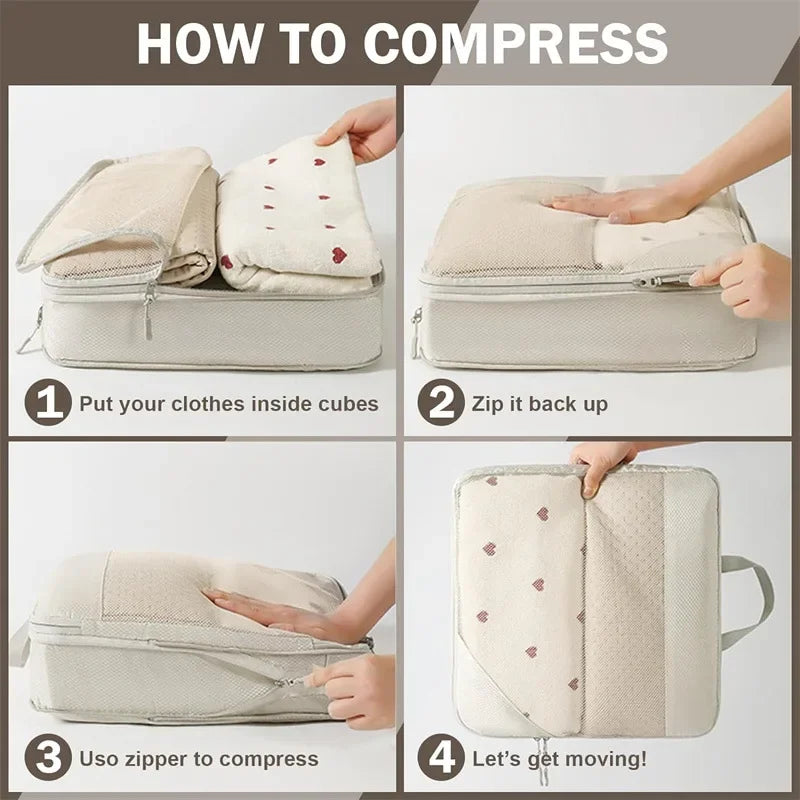 HOW TO COMPRESS

1 Put your clothes inside cubes

2 Zip it back up

3 Uso zipper to compress

4 Let's get moving!