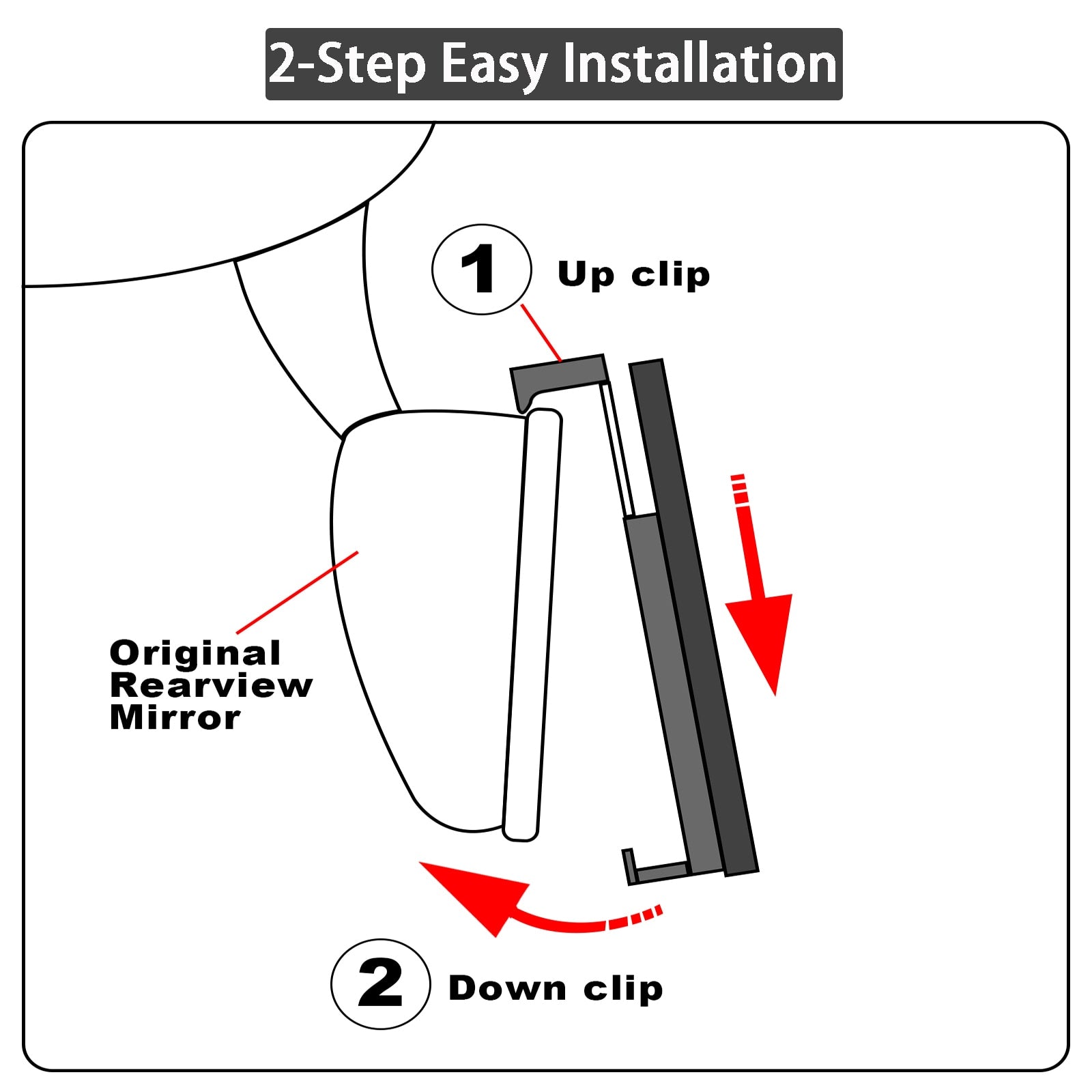 2-Step Easy Installation

1 Up clip

Original Rearview Mirror

2 Down clip